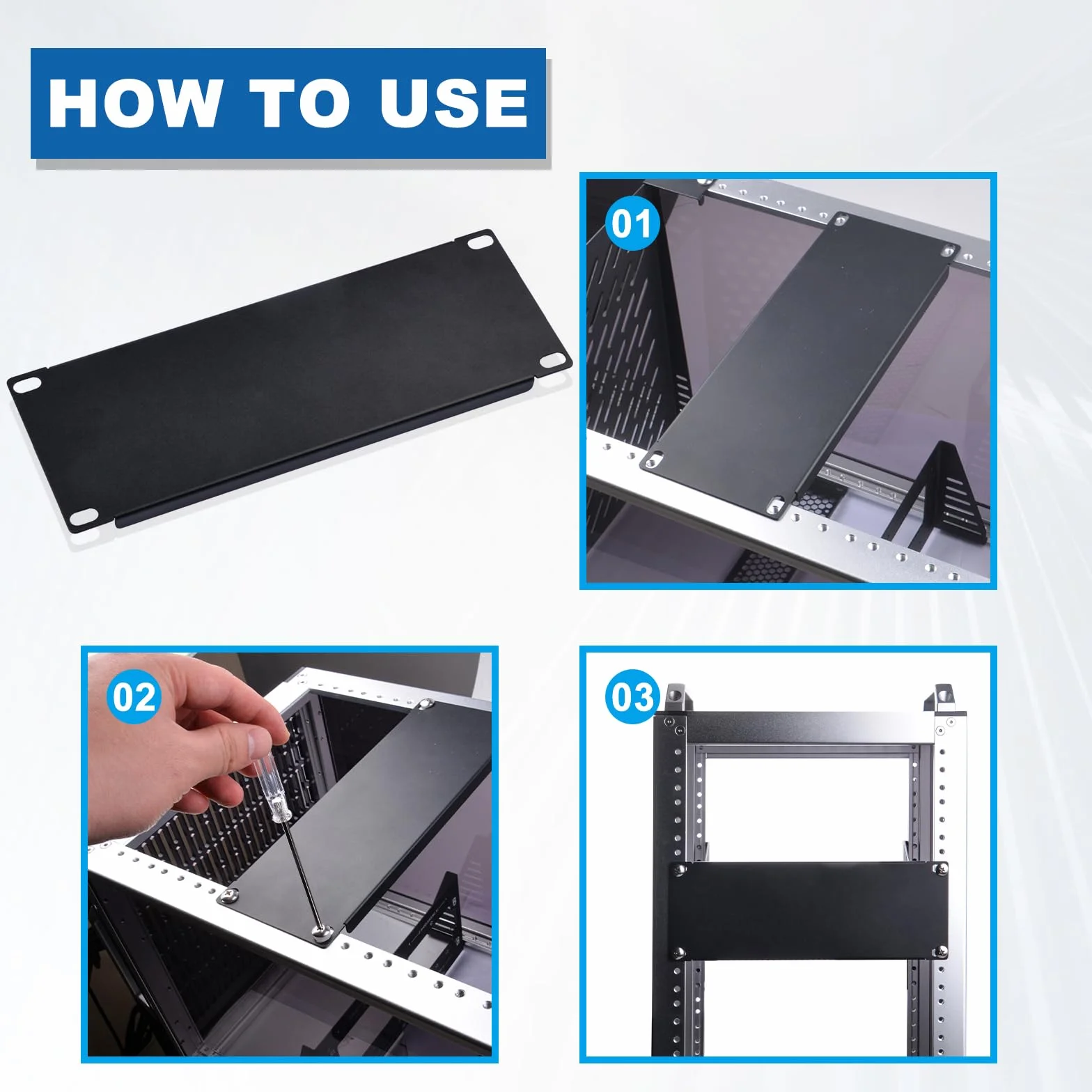 HOW TO USE

01

02

03